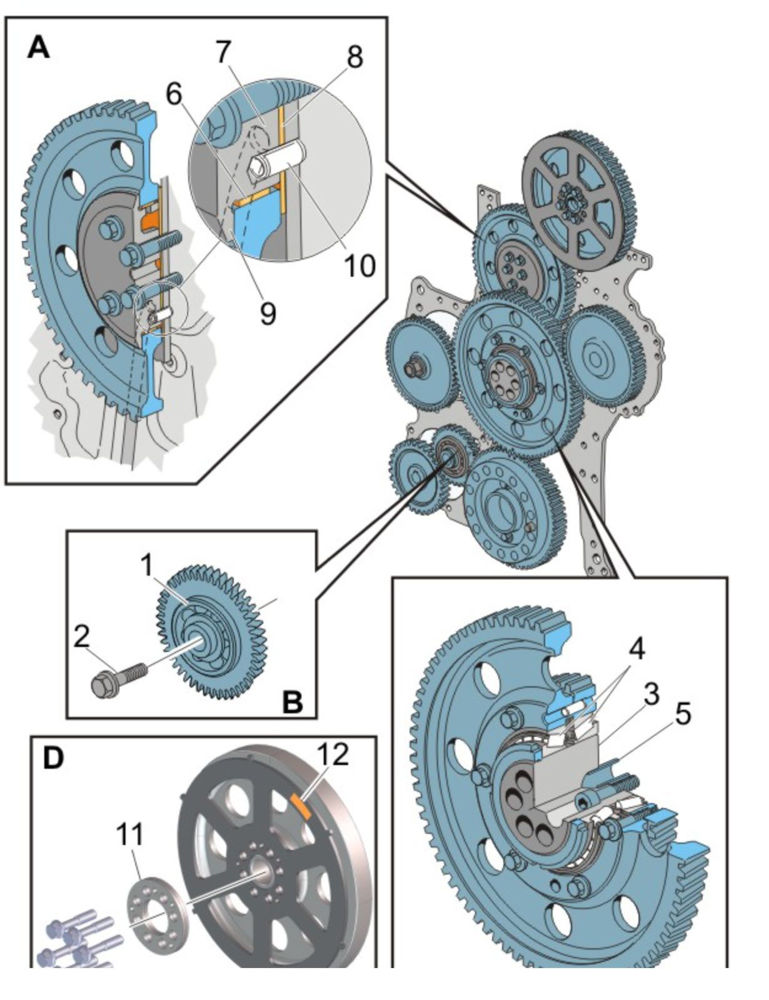 A
7
8
6
10
9
1
2
B
4
3
5
D
12
11